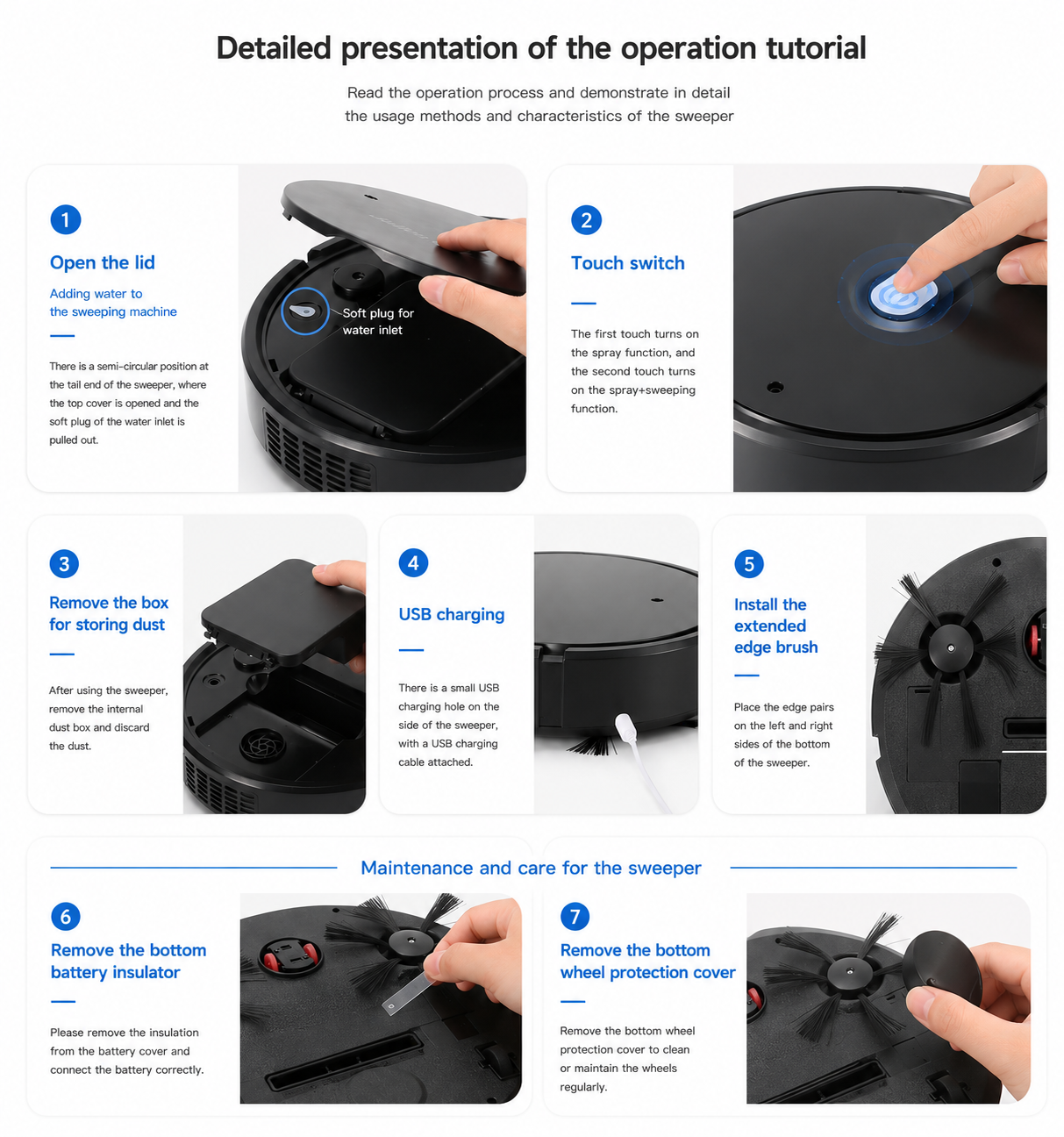 Detailed presentation of the operation tutorial

Read the operation process and demonstrate in detail the usage methods and characteristics of the sweeper

1

Open the lid

Adding water to the sweeping machine

There is a semi-circular position at the tail end of the sweeper, where the top cover is opened and the soft plug of the water inlet is pulled out.

Soft plug for water inlet

2

Touch switch

The first touch turns on the spray function, and the second touch turns on the spray+sweeping function.

3

Remove the box for storing dust

After using the sweeper, remove the internal dust box and discard the dust.

4

USB charging

There is a small USB charging hole on the side of the sweeper, with a USB charging cable attached.

5

Install the extended edge brush

Place the edge pairs on the left and right sides of the bottom of the sweeper.

Maintenance and care for the sweeper

6

Remove the bottom battery insulator

Please remove the insulation from the battery cover and connect the battery correctly.

7

Remove the bottom wheel protection cover

Remove the bottom wheel protection cover to clean or maintain the wheels regularly.